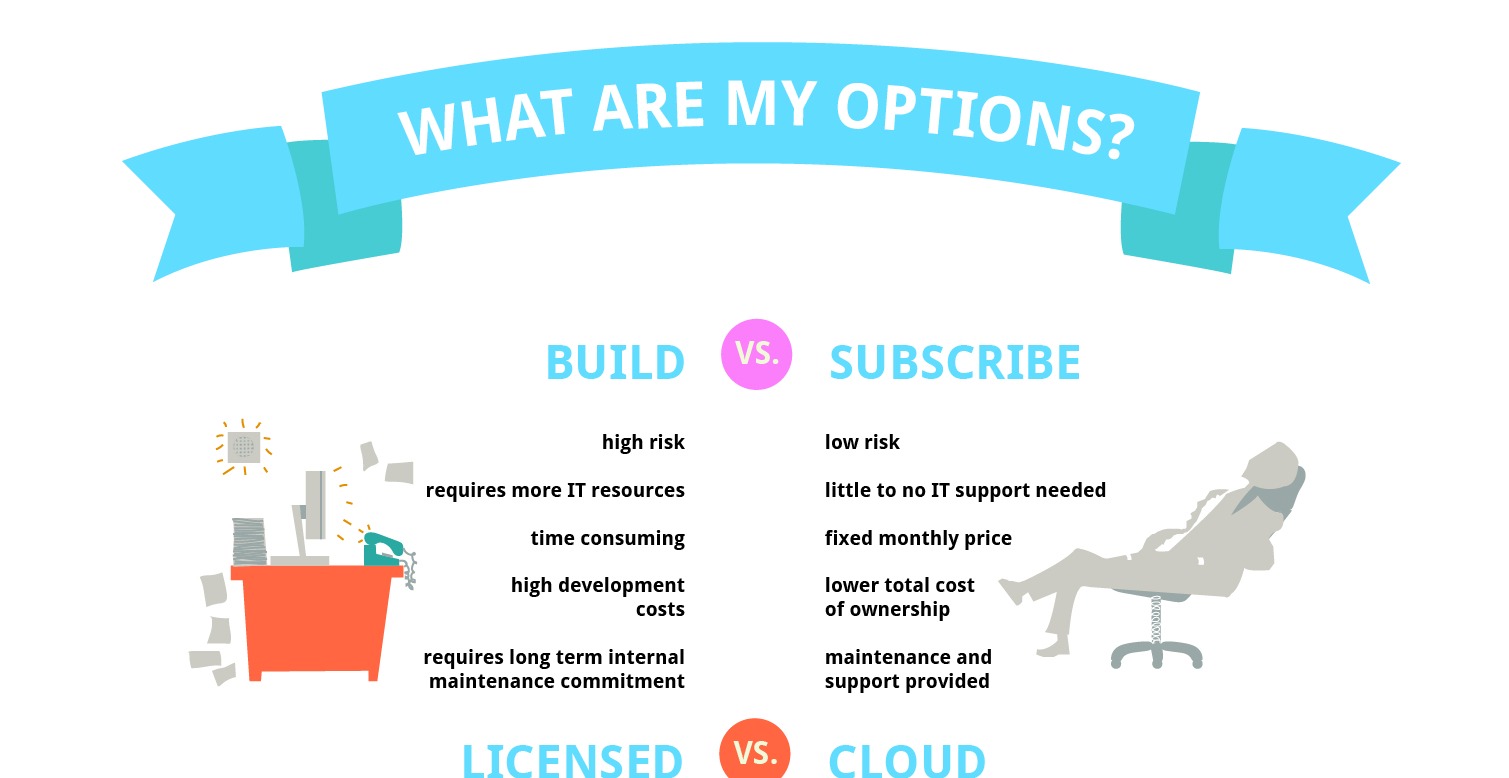 WHAT ARE MY OPTIONS?

BUILD VS. SUBSCRIBE

high risk

requires more IT resources

time consuming

high development costs

requires long term internal maintenance commitment

low risk

little to no IT support needed

fixed monthly price

lower total cost of ownership

maintenance and support provided

LICENSED VS. CLOUD