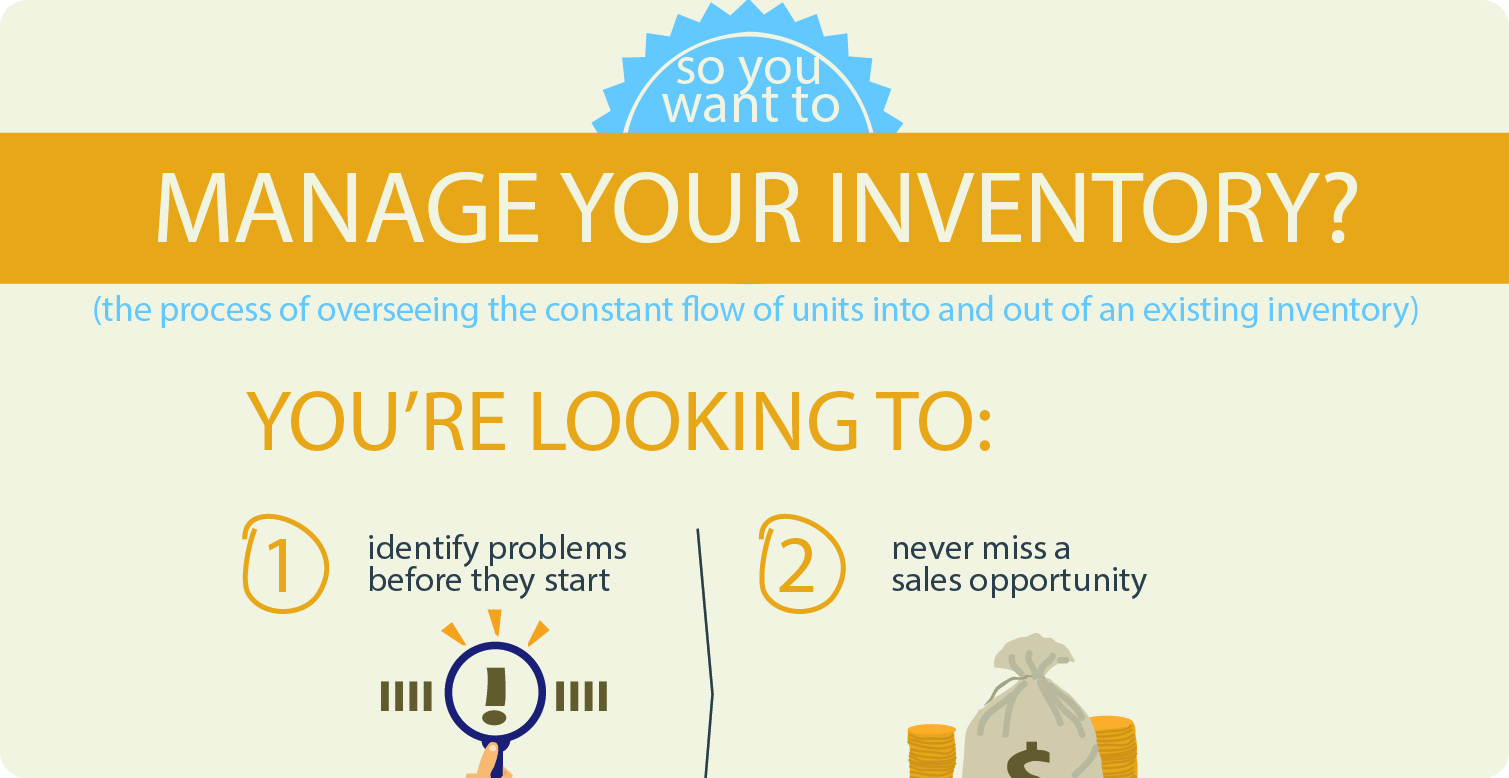 so you want to

MANAGE YOUR INVENTORY?

(the process of overseeing the constant flow of units into and out of an existing inventory)

YOU'RE LOOKING TO:

1 identify problems before they start

!

2 never miss a sales opportunity

$